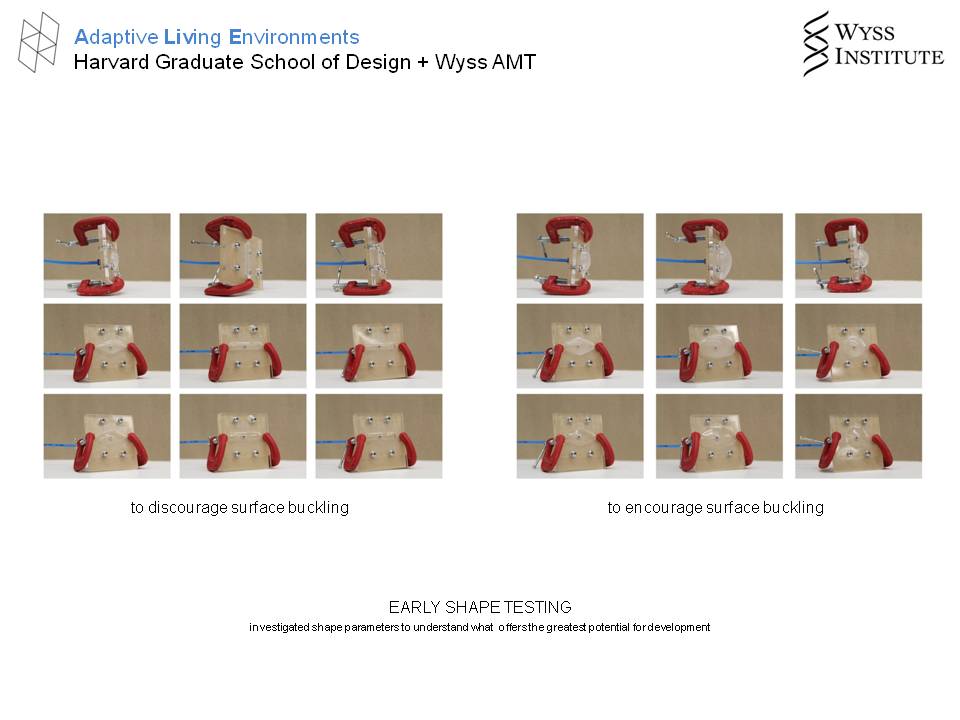 Adaptive Living Environments
Harvard Graduate School of Design + Wyss AMT

WYSS INSTITUTE

to discourage surface buckling

to encourage surface buckling

EARLY SHAPE TESTING
investigated shape parameters to understand what offers the greatest potential for development