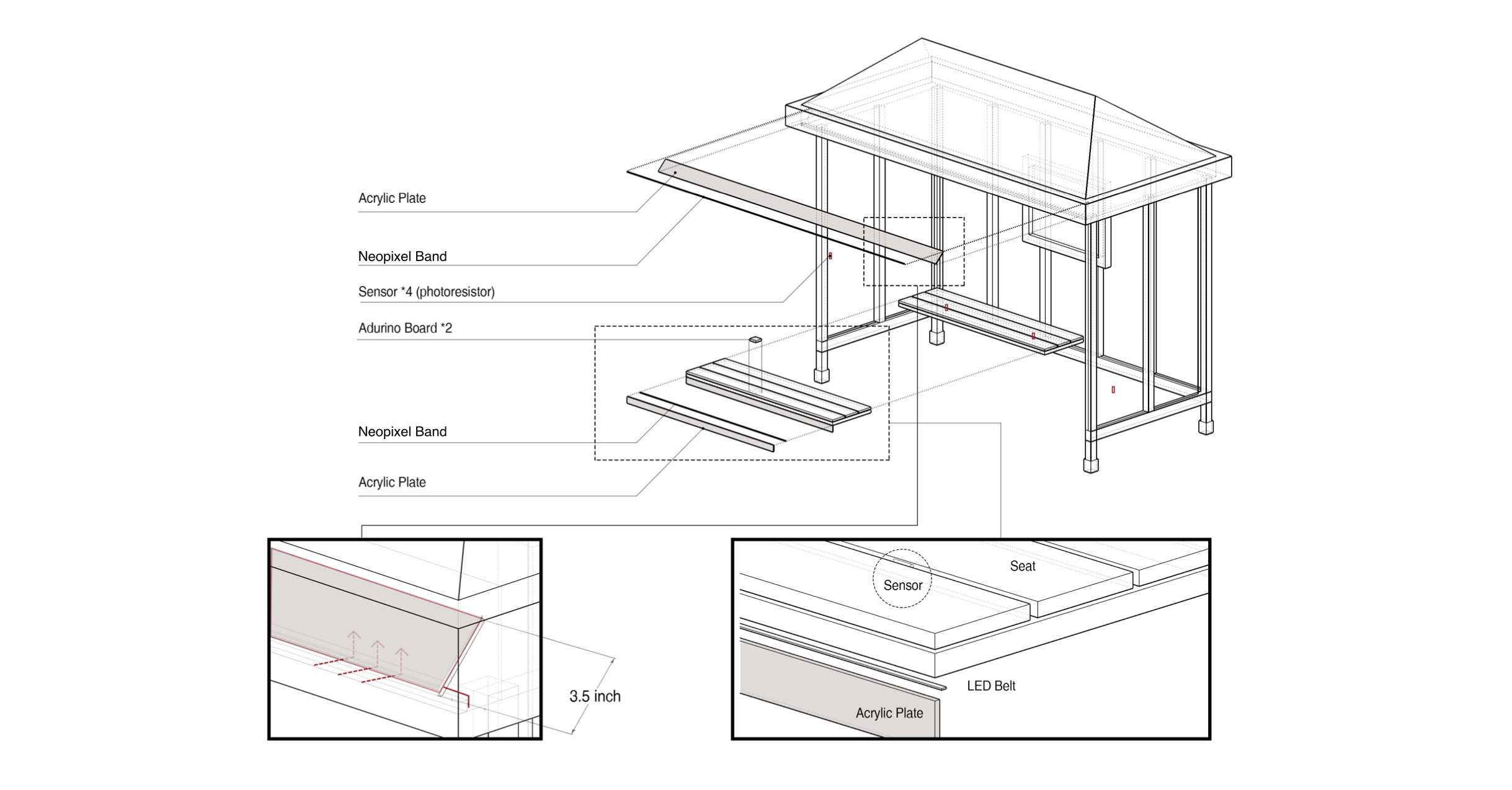 Acrylic Plate

Neopixel Band

Sensor *4 (photoresistor)

Adurino Board *2

Neopixel Band

Acrylic Plate

3.5 inch

Sensor

Seat

LED Belt

Acrylic Plate